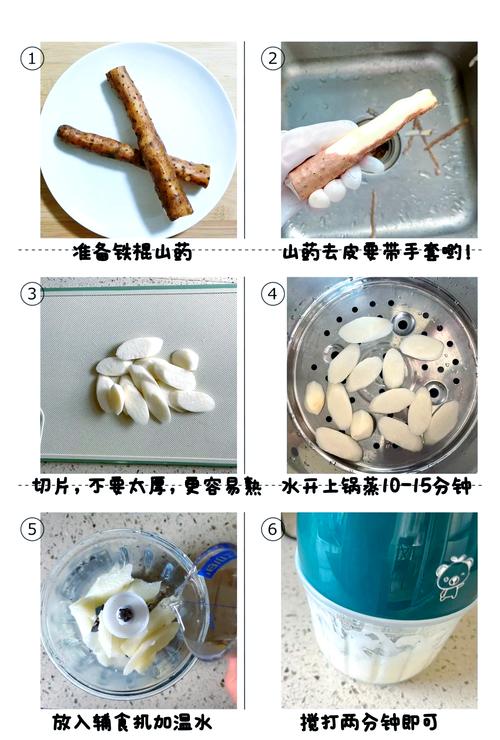 ①

准备铁棍山药

②

山药去皮要带手套哟！

③

切片，不要太厚，更容易熟

④

水开上锅蒸10-15分钟

⑤

放入辅食机加温水

⑥

搅打两分钟即可