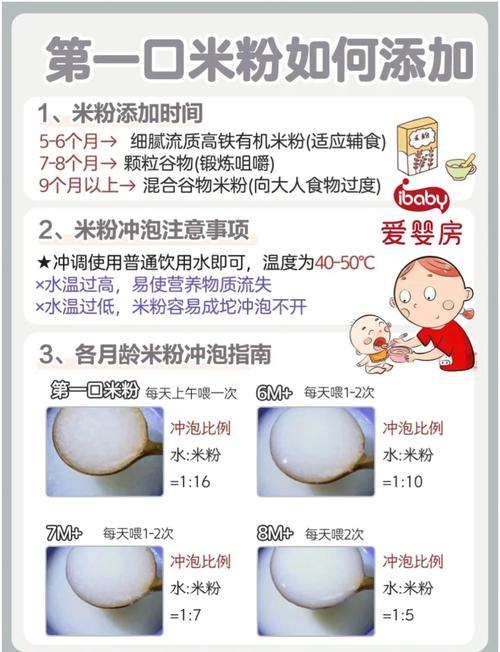 第一口米粉如何添加

1、米粉添加时间

5-6个月→ 细腻流质高铁有机米粉(适应辅食)
7-8个月→ 颗粒谷物(锻炼咀嚼)
9个月以上→ 混合谷物米粉(向大人食物过度)

米粉

ibaby
爱婴房

2、米粉冲泡注意事项

★冲调使用普通饮用水即可，温度为40-50℃
×水温过高，易使营养物质流失
×水温过低，米粉容易成坨冲泡不开

3、各月龄米粉冲泡指南

第一口米粉 每天上午喂一次
冲泡比例
水:米粉
=1:16

6M+ 每天喂1-2次
冲泡比例
水:米粉
=1:10

7M+ 每天喂1-2次
冲泡比例
水:米粉
=1:7

8M+ 每天喂2次
冲泡比例
水:米粉
=1:5