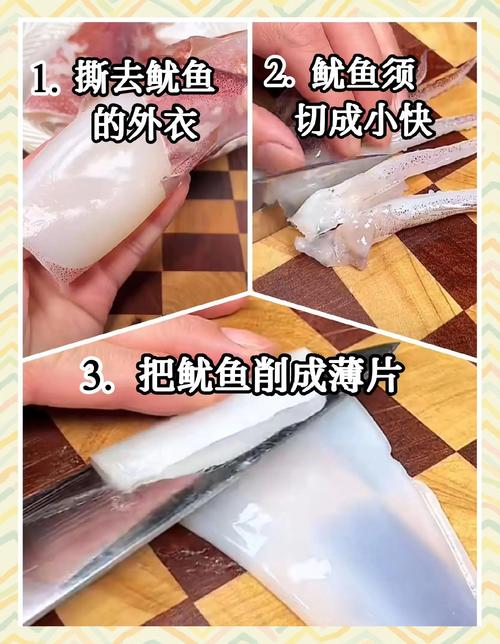 1. 撕去鱿鱼的外衣

2. 鱿鱼须切成小快

3. 把鱿鱼削成薄片