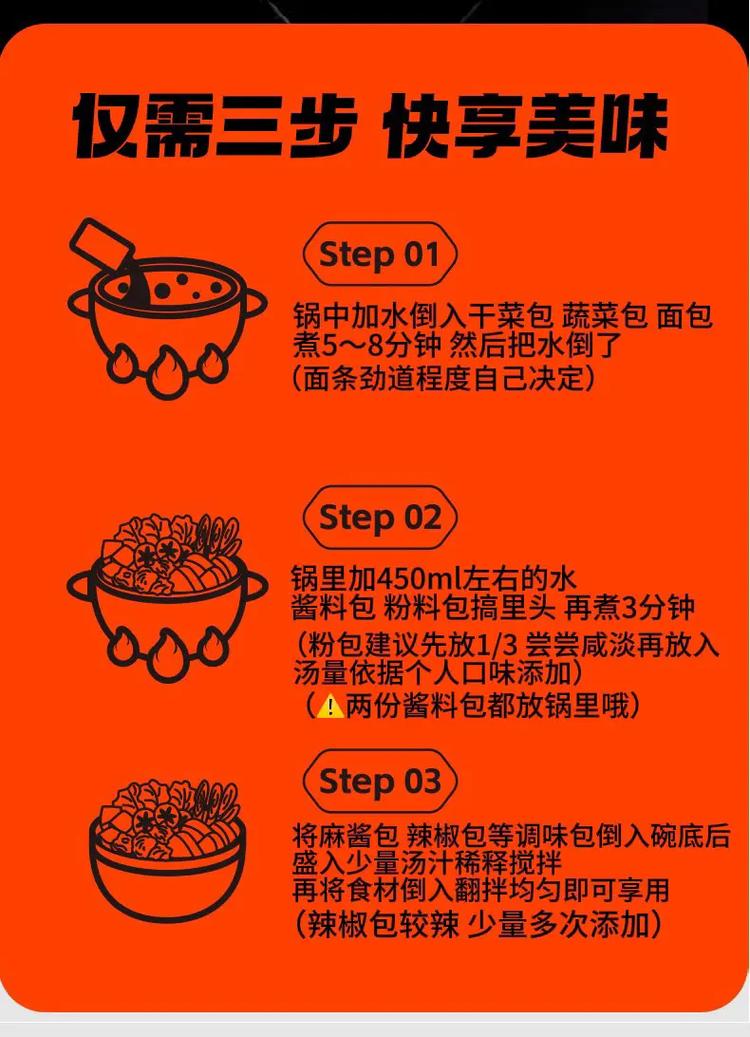 仅需三步 快享美味

Step 01

锅中加水倒入干菜包 蔬菜包 面包
煮5～8分钟 然后把水倒了
（面条劲道程度自己决定）

Step 02

锅里加450ml左右的水
酱料包 粉料包搞里头 再煮3分钟
（粉包建议先放1/3 尝尝咸淡再放入
汤量依据个人口味添加）
（⚠两份酱料包都放锅里哦）

Step 03

将麻酱包 辣椒包等调味包倒入碗底后
盛入少量汤汁稀释搅拌
再将食材倒入翻拌均匀即可享用
（辣椒包较辣 少量多次添加）