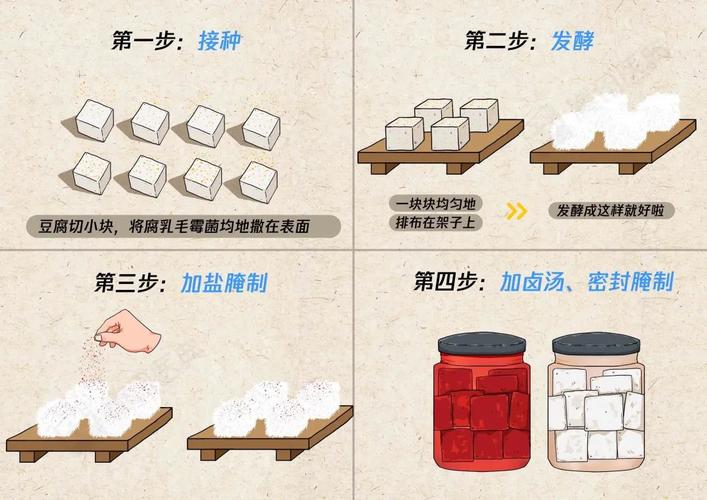 第一步：接种

豆腐切小块，将腐乳毛霉菌均地撒在表面

第二步：发酵

一块块均匀地排布在架子上

发酵成这样就好啦

第三步：加盐腌制

第四步：加卤汤、密封腌制