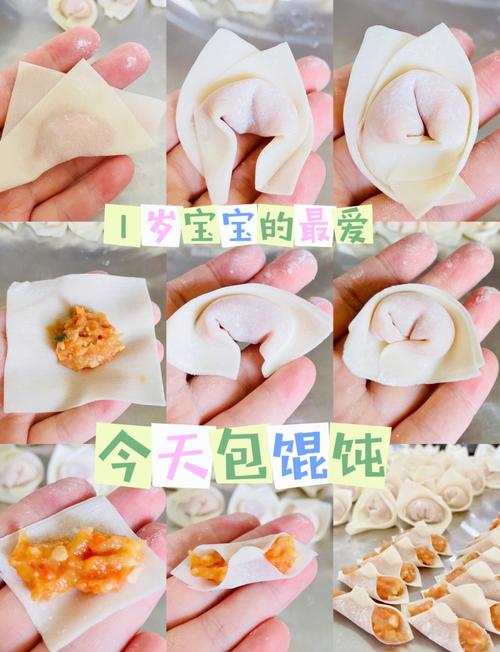 1岁宝宝的最爱

今天包馄饨