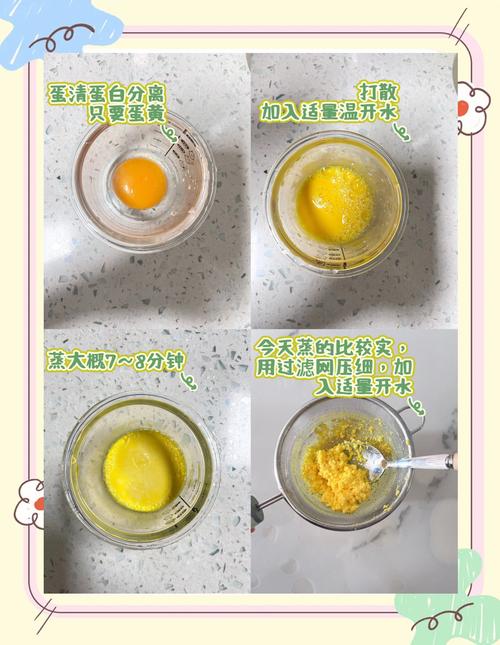 蛋清蛋白分离
只要蛋黄

打散
加入适量温开水

蒸大概7~8分钟

今天蒸的比较实，
用过滤网压细，加
入适量开水